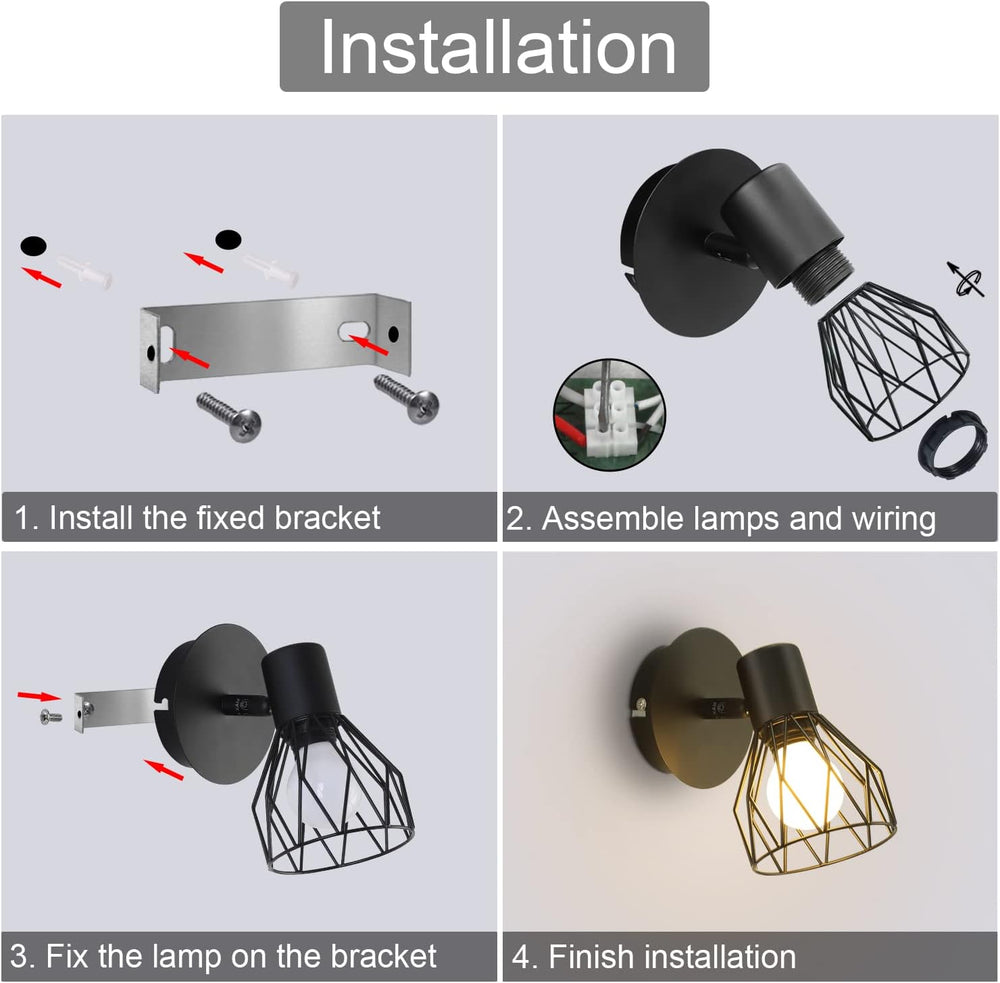 Installation

1. Install the fixed bracket

2. Assemble lamps and wiring

3. Fix the lamp on the bracket

4. Finish installation