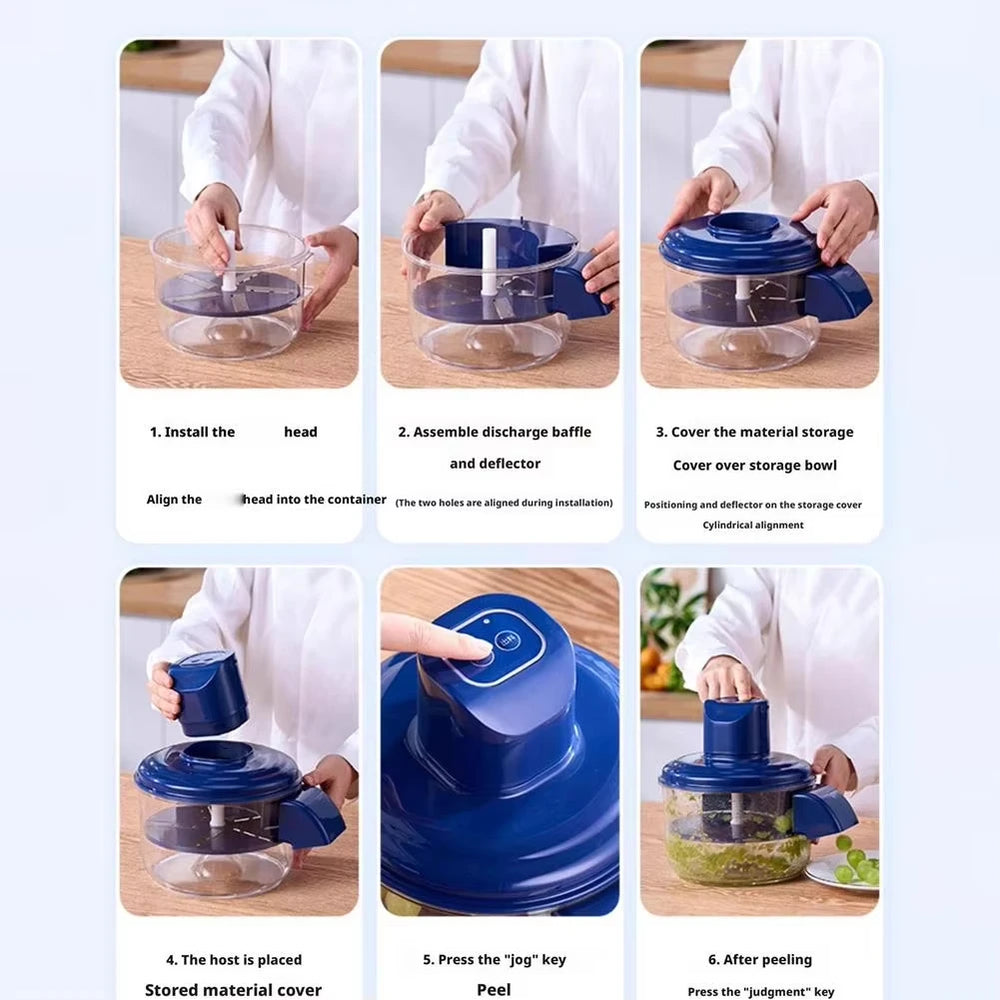 1. Install the head

Align the head into the container

2. Assemble discharge baffle and deflector

(The two holes are aligned during installation)

3. Cover the material storage Cover over storage bowl

Positioning and deflector on the storage cover Cylindrical alignment

4. The host is placed

Stored material cover

5. Press the "jog" key

Peel

6. After peeling

Press the "judgment" key