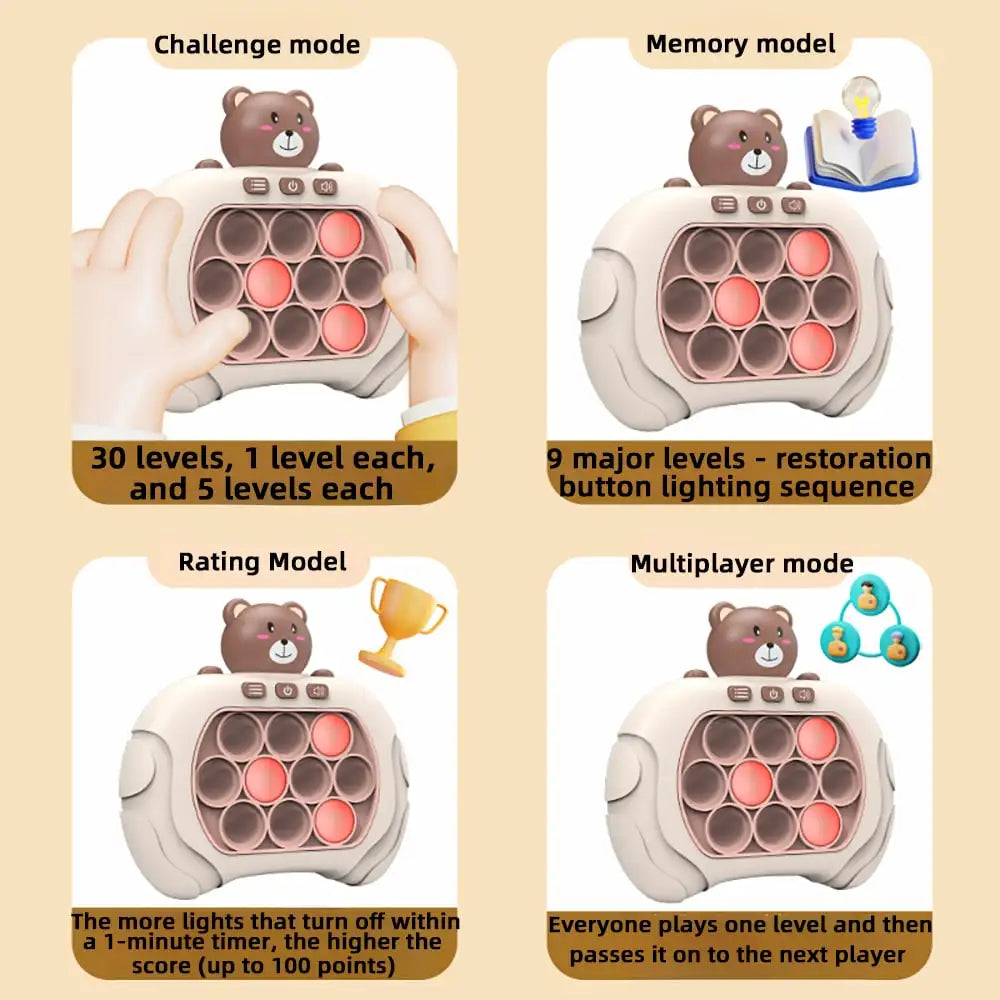 Challenge mode

30 levels, 1 level each, and 5 levels each

Memory model

9 major levels - restoration button lighting sequence

Rating Model

The more lights that turn off within a 1-minute timer, the higher the score (up to 100 points)

Multiplayer mode

Everyone plays one level and then passes it on to the next player