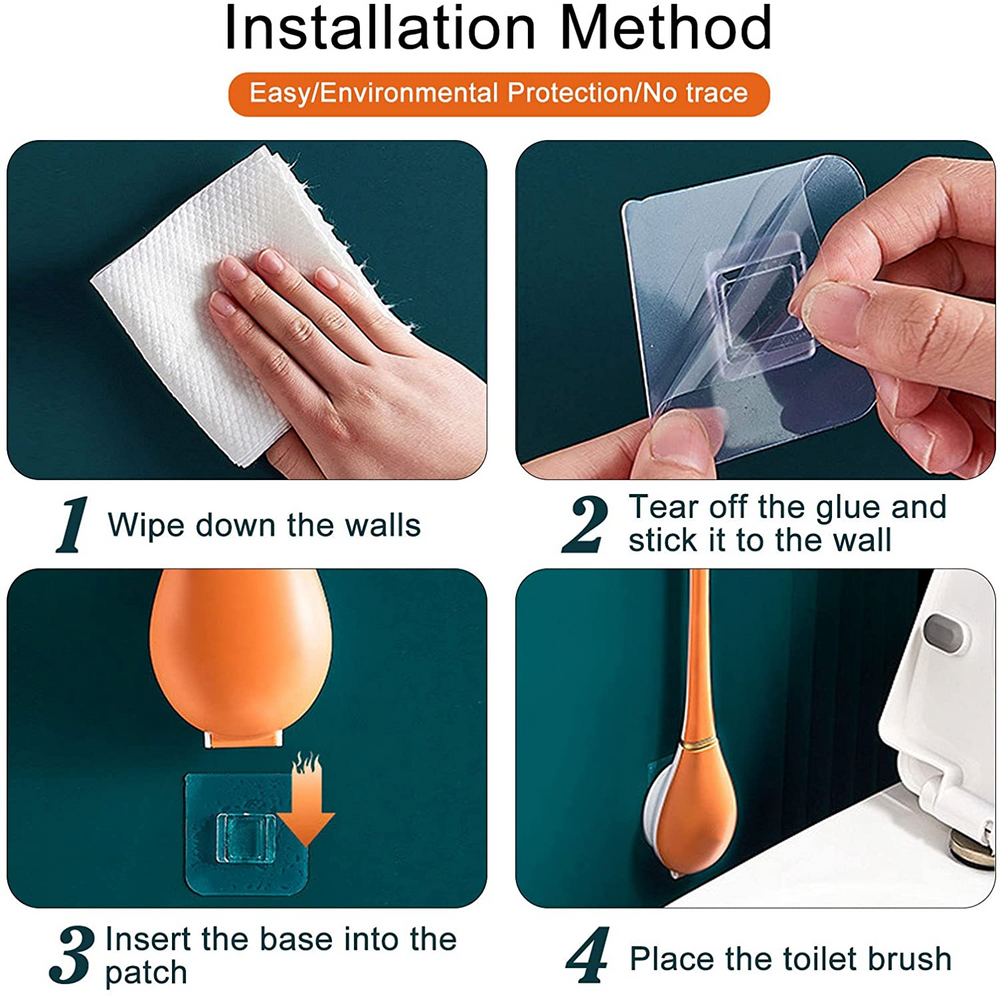 Installation Method

Easy/Environmental Protection/No trace

1 Wipe down the walls

2 Tear off the glue and stick it to the wall

3 Insert the base into the patch

4 Place the toilet brush