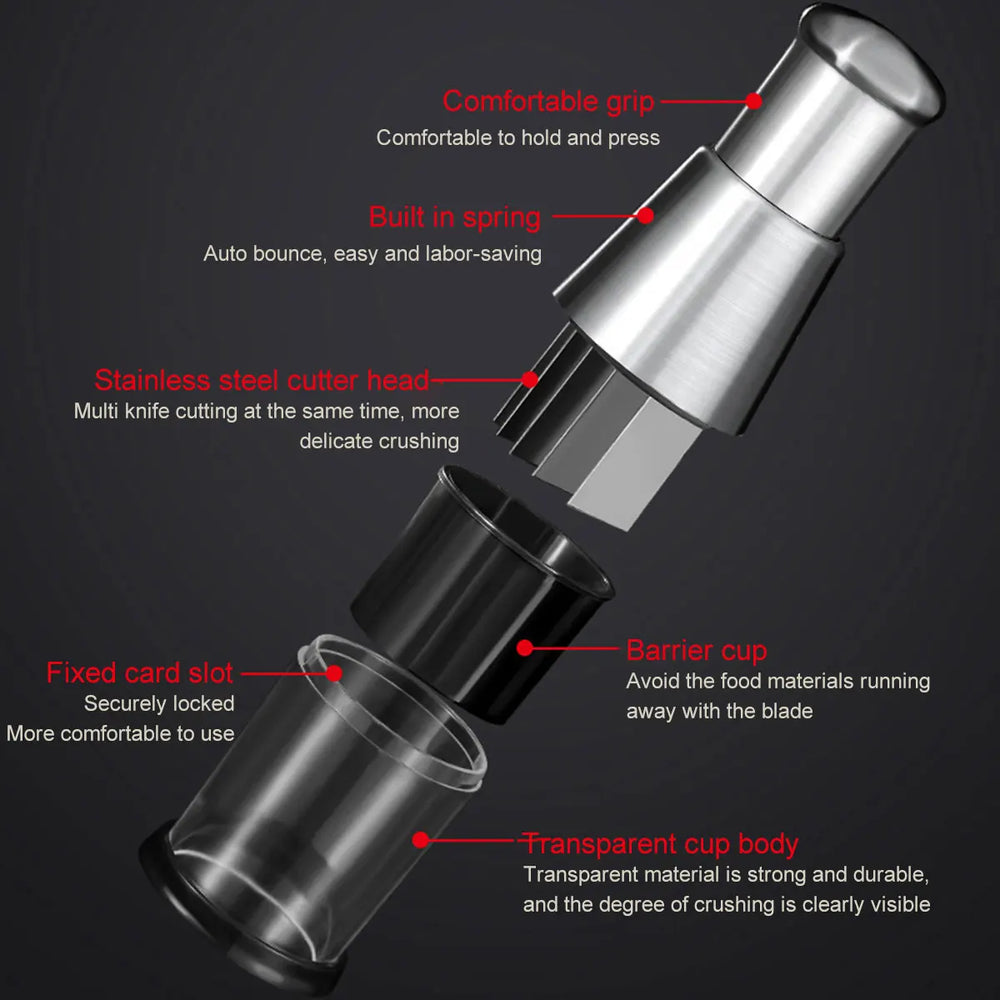 Comfortable grip
Comfortable to hold and press

Built in spring
Auto bounce, easy and labor-saving

Stainless steel cutter head
Multi knife cutting at the same time, more delicate crushing

Barrier cup
Avoid the food materials running away with the blade

Fixed card slot
Securely locked
More comfortable to use

Transparent cup body
Transparent material is strong and durable, and the degree of crushing is clearly visible