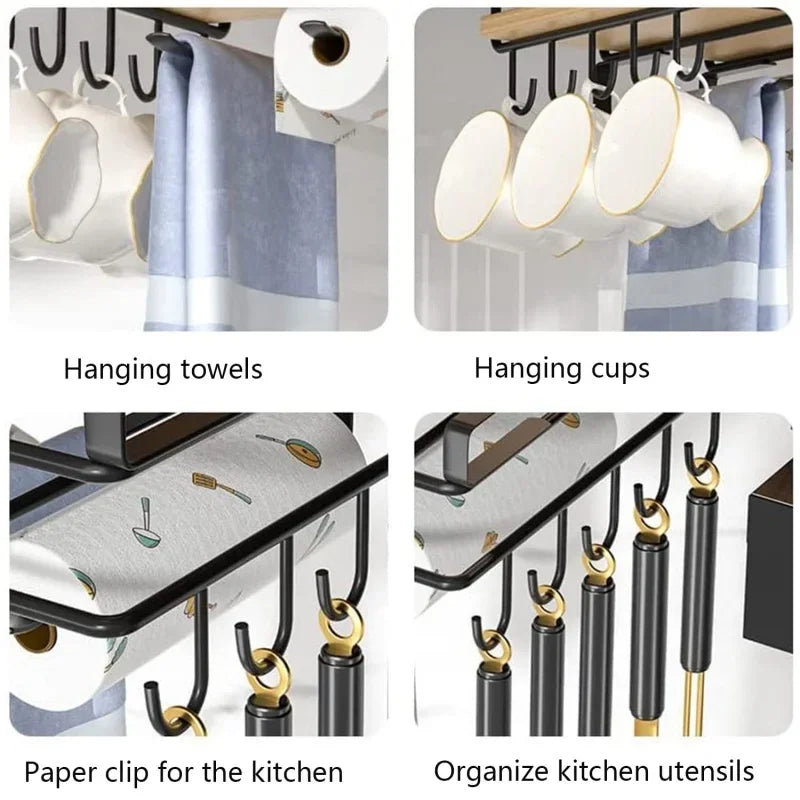 Hanging towels

Hanging cups

Paper clip for the kitchen

Organize kitchen utensils