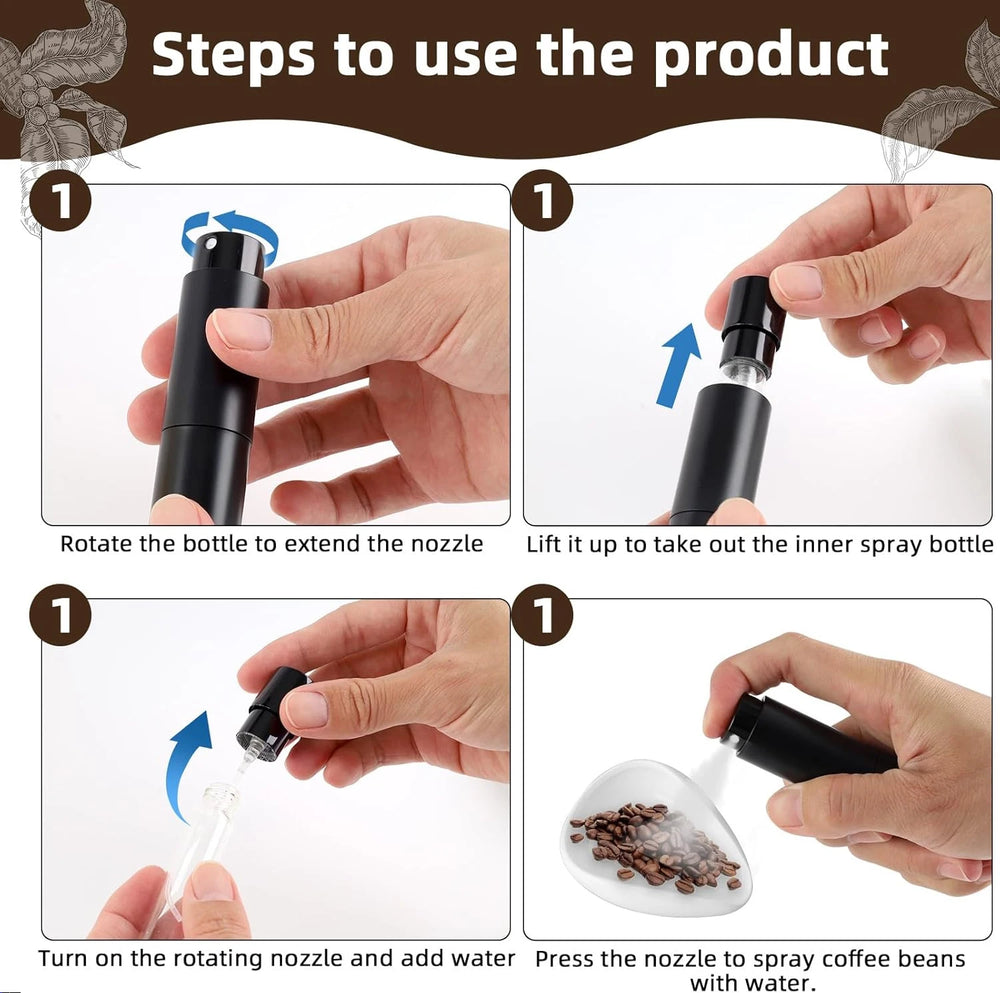 Steps to use the product

1

Rotate the bottle to extend the nozzle

1

Lift it up to take out the inner spray bottle

1

Turn on the rotating nozzle and add water

1

Press the nozzle to spray coffee beans with water.