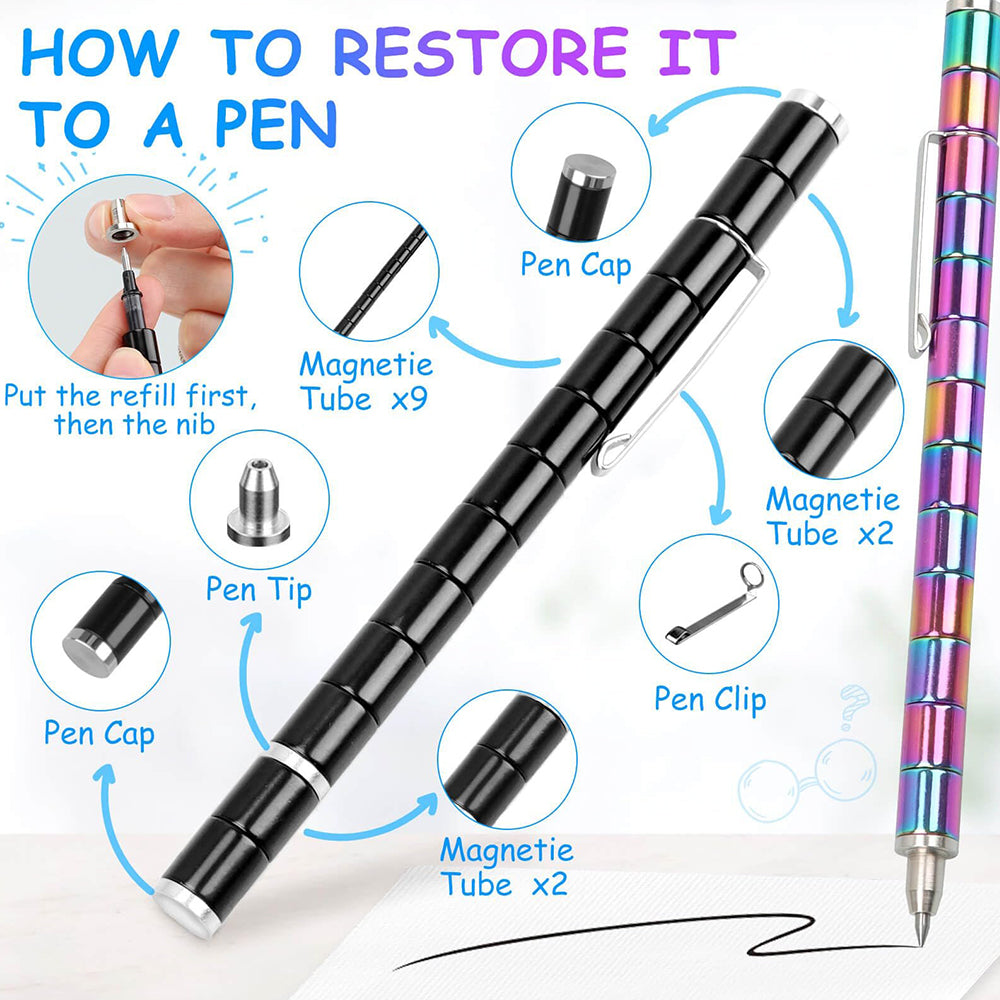 HOW TO RESTORE IT TO A PEN

Put the refill first, then the nib

Magnetie Tube x9

Pen Cap

Magnetie Tube x2

Pen Tip

Pen Clip

Pen Cap

Magnetie Tube x2