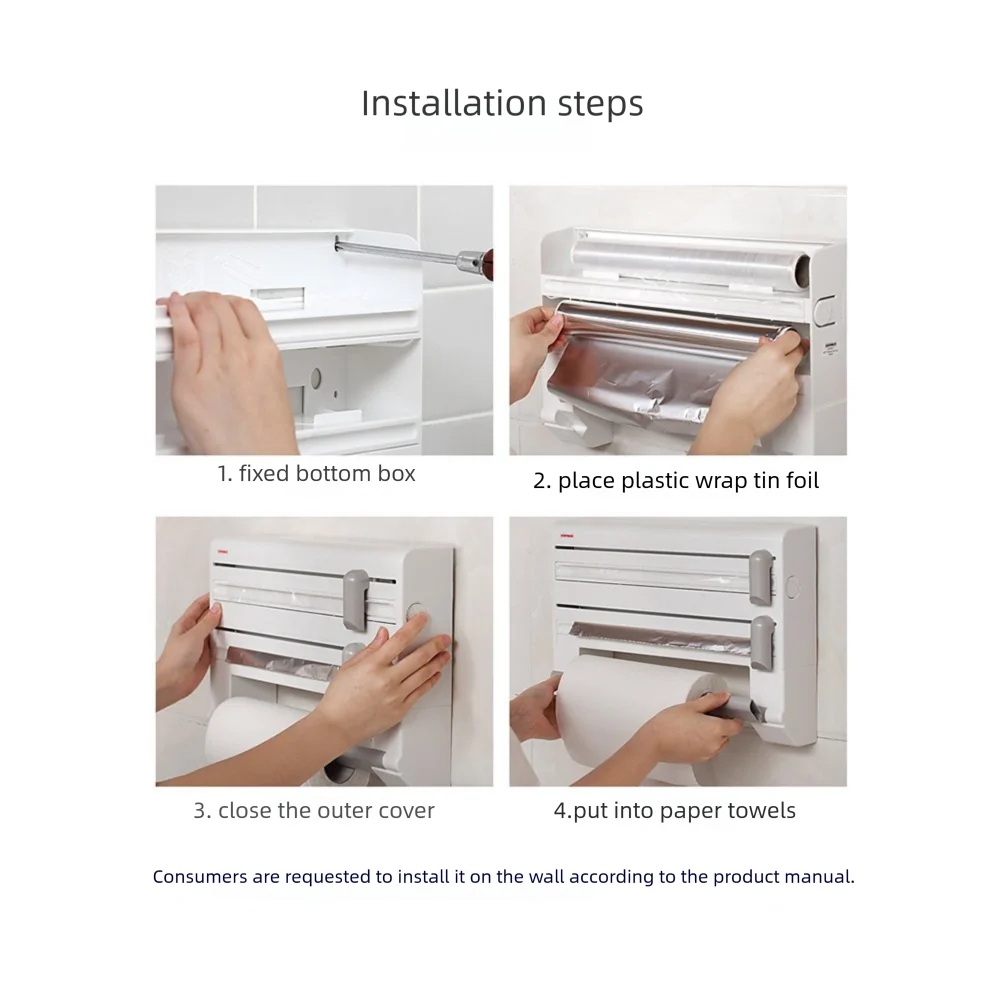 Installation steps

1. fixed bottom box

2. place plastic wrap tin foil

3. close the outer cover

4.put into paper towels

Consumers are requested to install it on the wall according to the product manual.