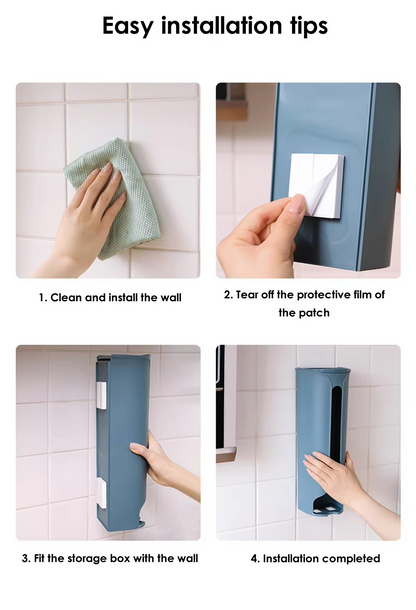 Easy installation tips

1. Clean and install the wall

2. Tear off the protective film of the patch

3. Fit the storage box with the wall

4. Installation completed