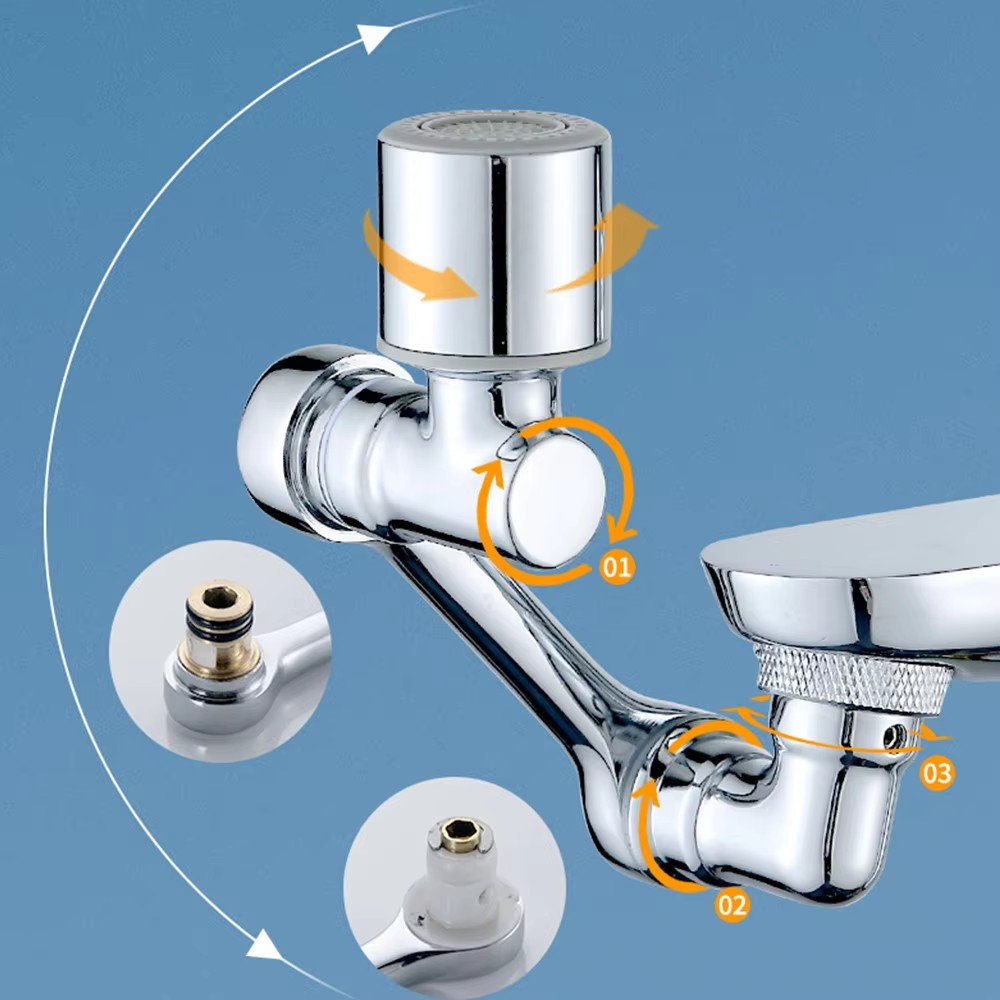 01

03

02