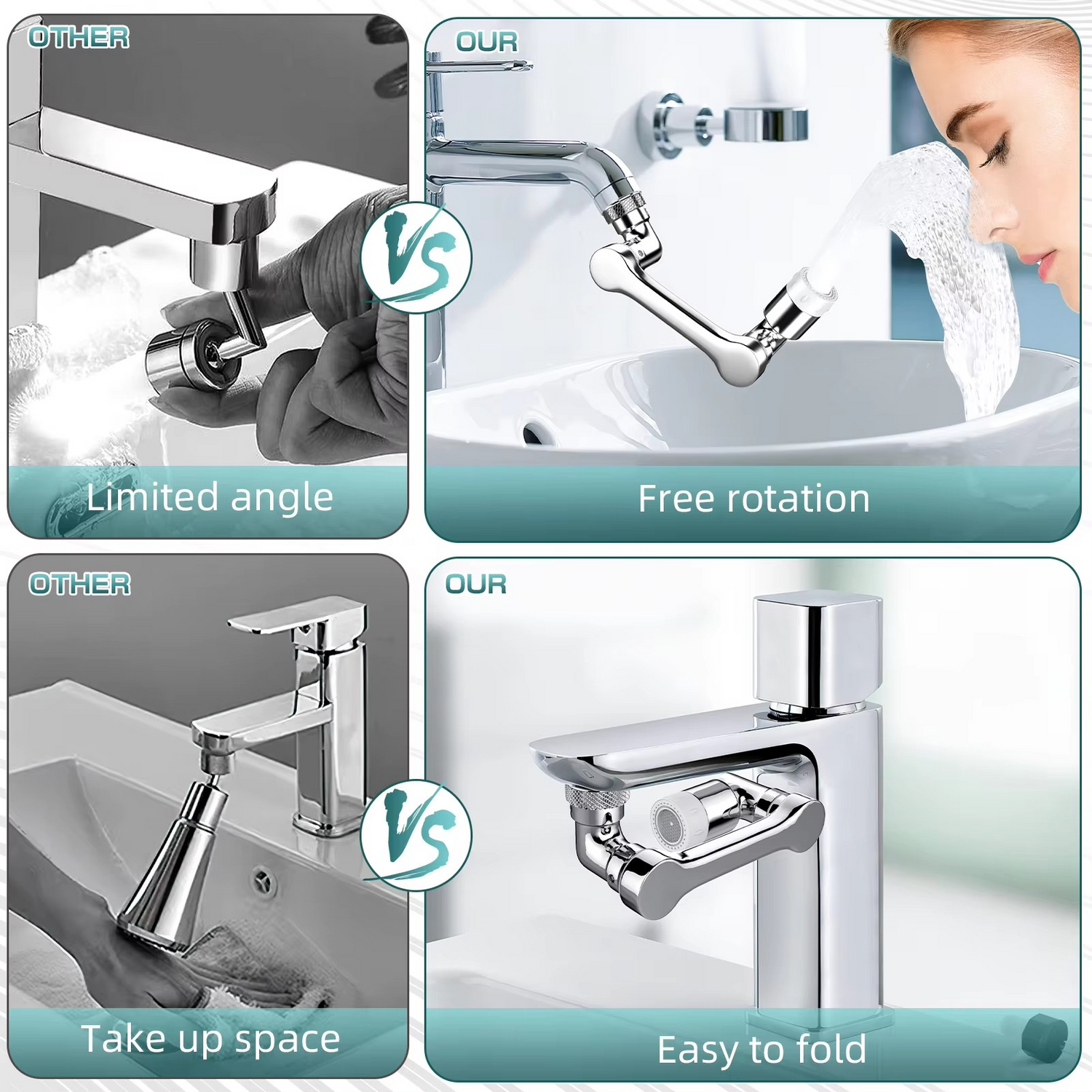 OTHER

Limited angle

VS

OUR

Free rotation

OTHER

Take up space

VS

OUR

Easy to fold