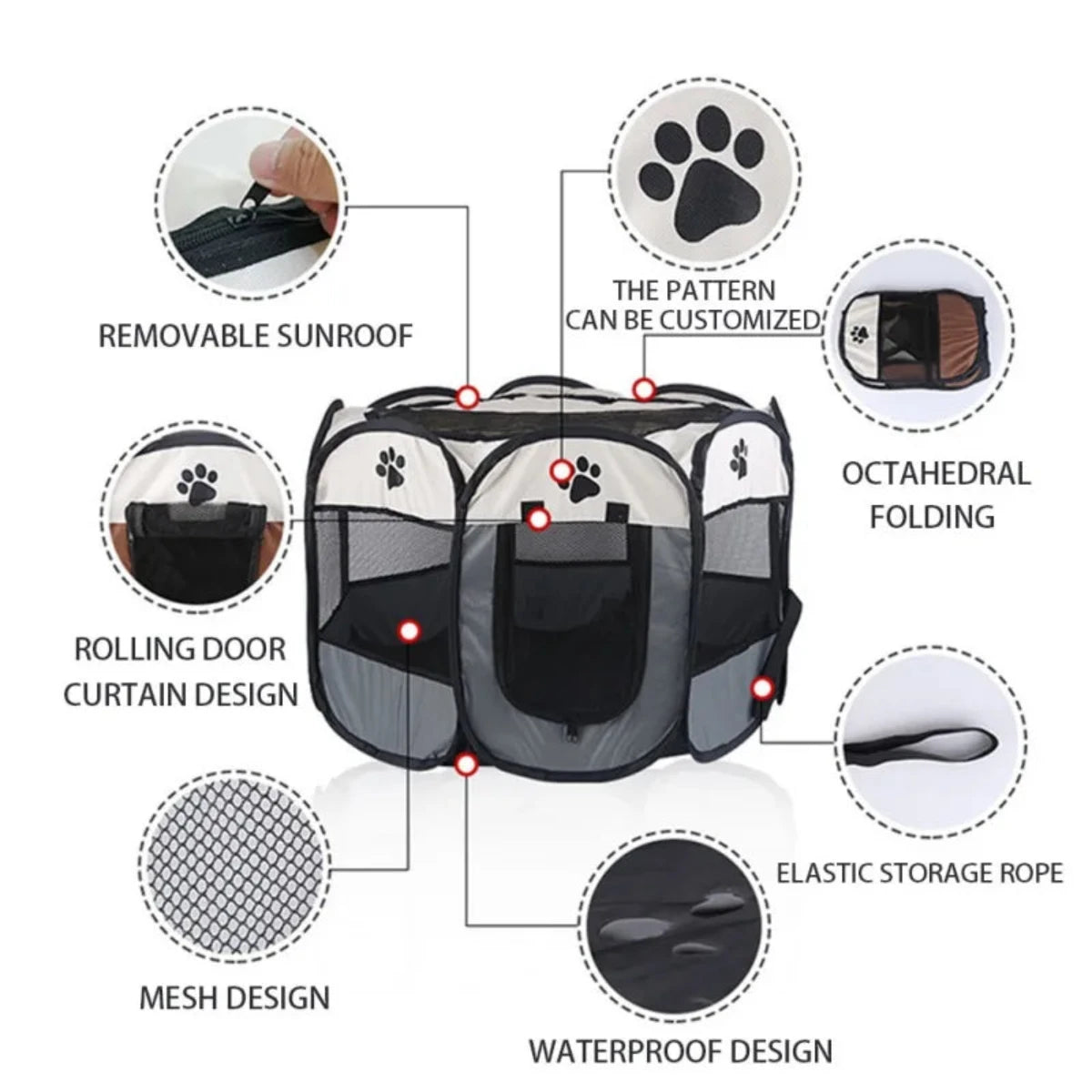 REMOVABLE SUNROOF

THE PATTERN CAN BE CUSTOMIZED

OCTAHEDRAL FOLDING

ROLLING DOOR CURTAIN DESIGN

ELASTIC STORAGE ROPE

MESH DESIGN

WATERPROOF DESIGN