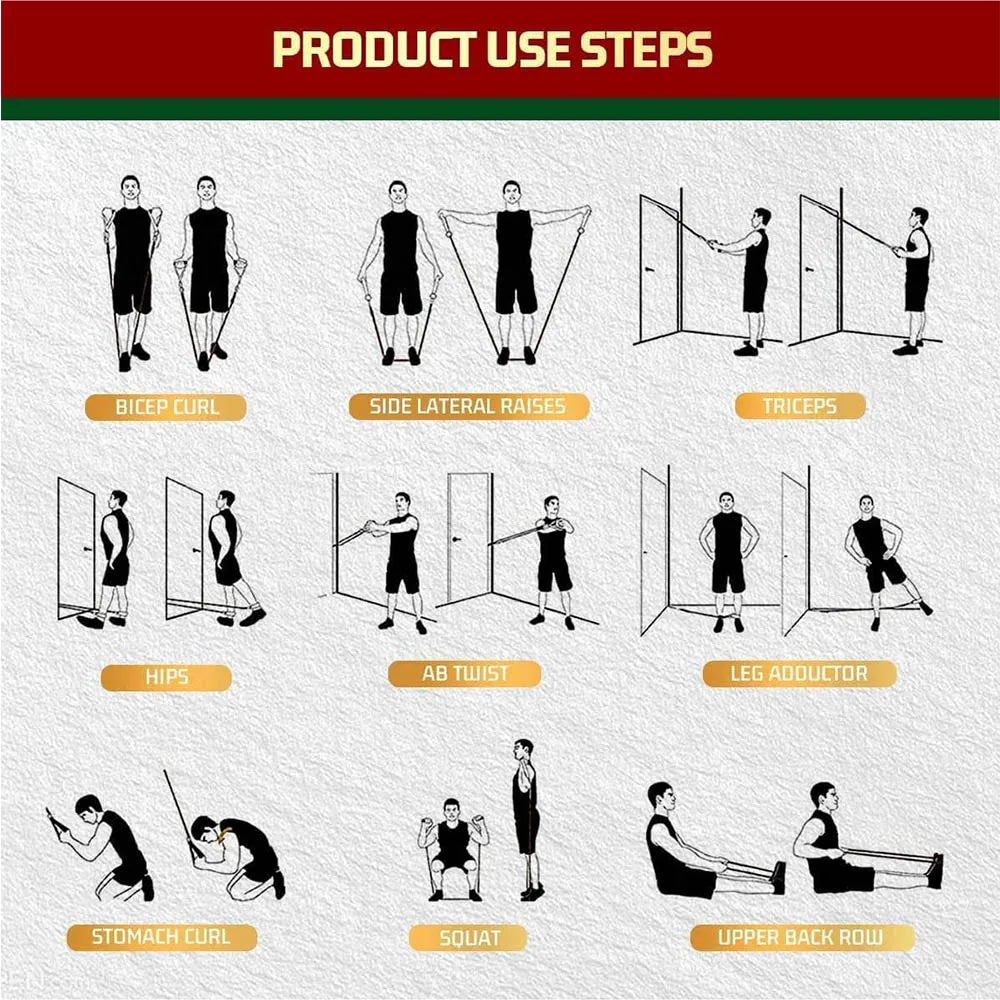 PRODUCT USE STEPS

BICEP CURL

SIDE LATERAL RAISES

TRICEPS

HIPS

AB TWIST

LEG ADDUCTOR

STOMACH CURL

SQUAT

UPPER BACK ROW