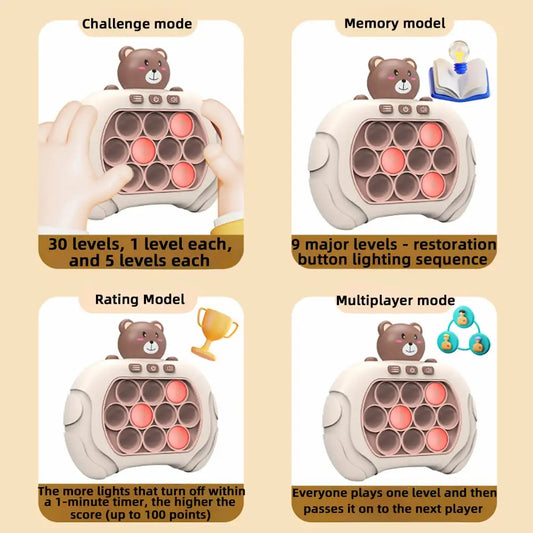 Challenge mode

30 levels, 1 level each, and 5 levels each

Memory model

9 major levels - restoration button lighting sequence

Rating Model

The more lights that turn off within a 1-minute timer, the higher the score (up to 100 points)

Multiplayer mode

Everyone plays one level and then passes it on to the next player