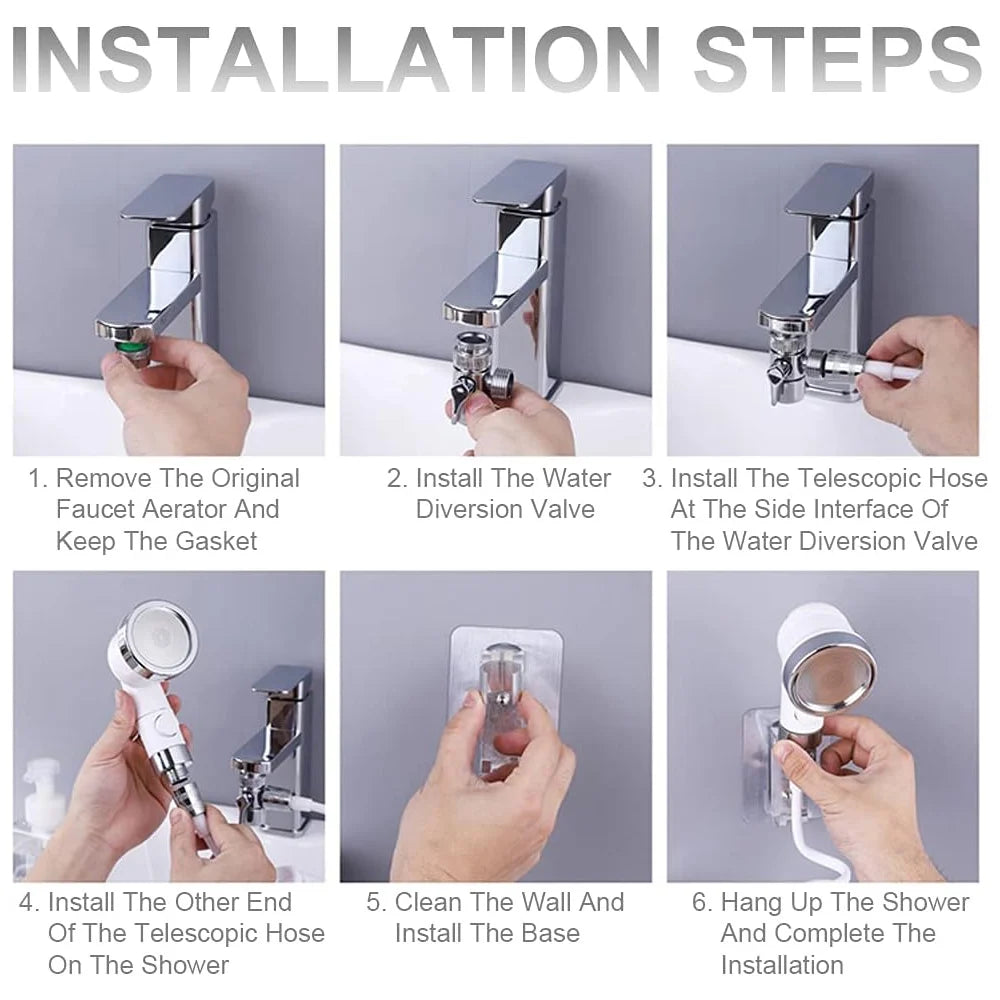 INSTALLATION STEPS

1. Remove The Original Faucet Aerator And Keep The Gasket

2. Install The Water Diversion Valve

3. Install The Telescopic Hose At The Side Interface Of The Water Diversion Valve

4. Install The Other End Of The Telescopic Hose On The Shower

5. Clean The Wall And Install The Base

6. Hang Up The Shower And Complete The Installation