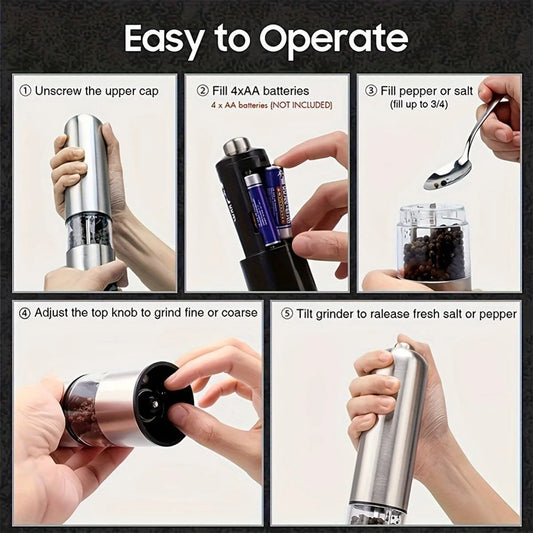 Easy to Operate

① Unscrew the upper cap

② Fill 4xAA batteries
4 x AA batteries (NOT INCLUDED)

③ Fill pepper or salt
(fill up to 3/4)

④ Adjust the top knob to grind fine or coarse

⑤ Tilt grinder to ralease fresh salt or pepper