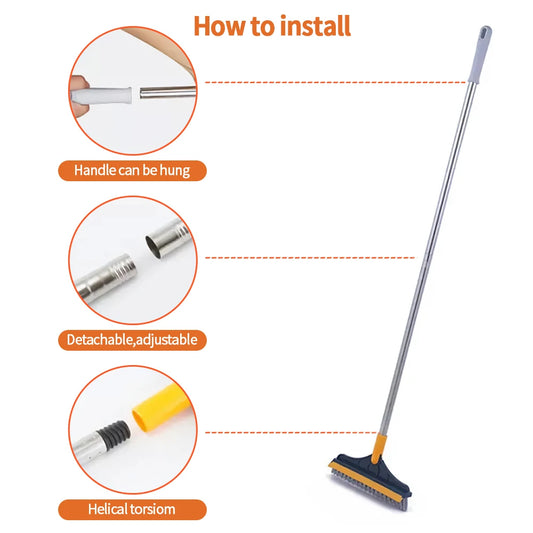 How to install

Handle can be hung

Detachable,adjustable

Helical torsiom