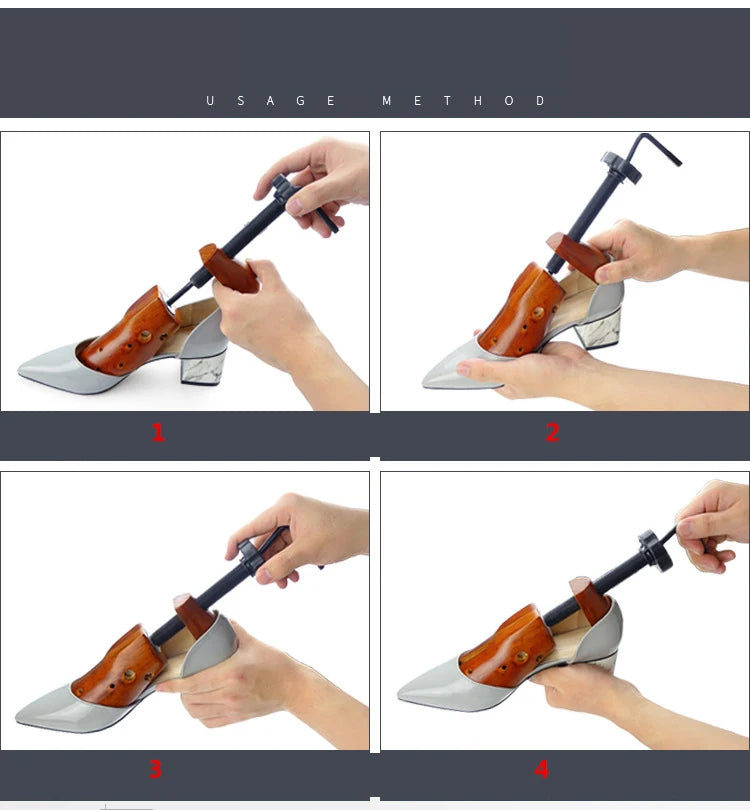 USAGE METHOD

1

2

3

4