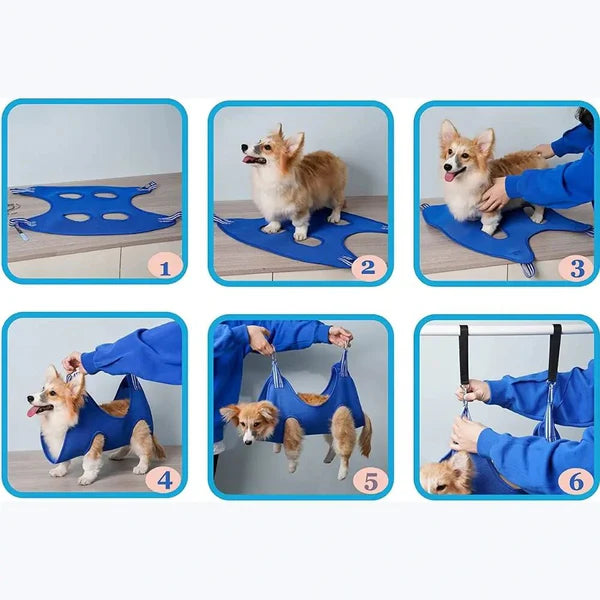 1

2

3

4

5

6