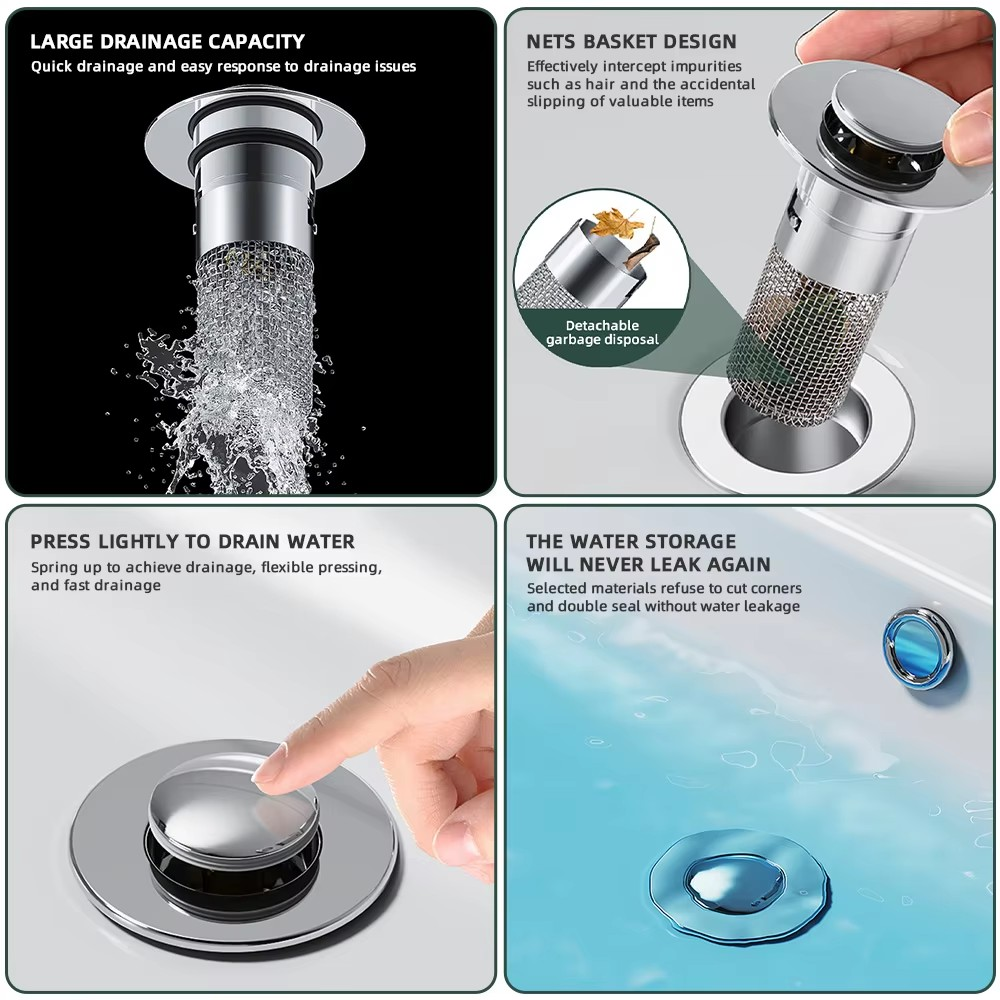 LARGE DRAINAGE CAPACITY
Quick drainage and easy response to drainage issues

NETS BASKET DESIGN
Effectively intercept impurities such as hair and the accidental slipping of valuable items

Detachable garbage disposal

PRESS LIGHTLY TO DRAIN WATER
Spring up to achieve drainage, flexible pressing, and fast drainage

THE WATER STORAGE WILL NEVER LEAK AGAIN
Selected materials refuse to cut corners and double seal without water leakage